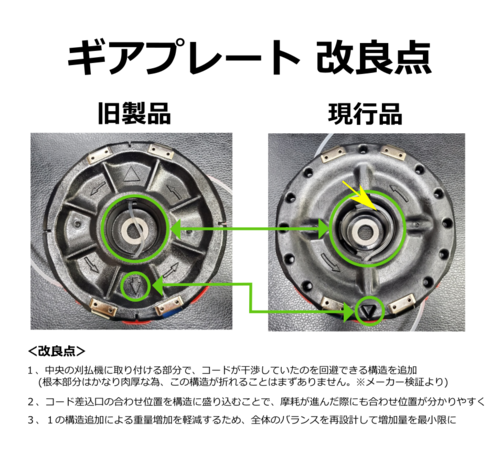 ギアプレート 改良点

旧製品

現行品

<改良点>

1、中央の刈払機に取り付ける部分で、コードが干渉していたのを回避できる構造を追加
(根本部分はかなり肉厚な為、この構造が折れることはまずありません。※メーカー検証より)

2、コード差込口の合わせ位置を構造に盛り込むことで、摩耗が進んだ際にも合わせ位置が分かりやすく

3、1の構造追加による重量増加を軽減するため、全体のバランスを再設計して増加量を最小限に